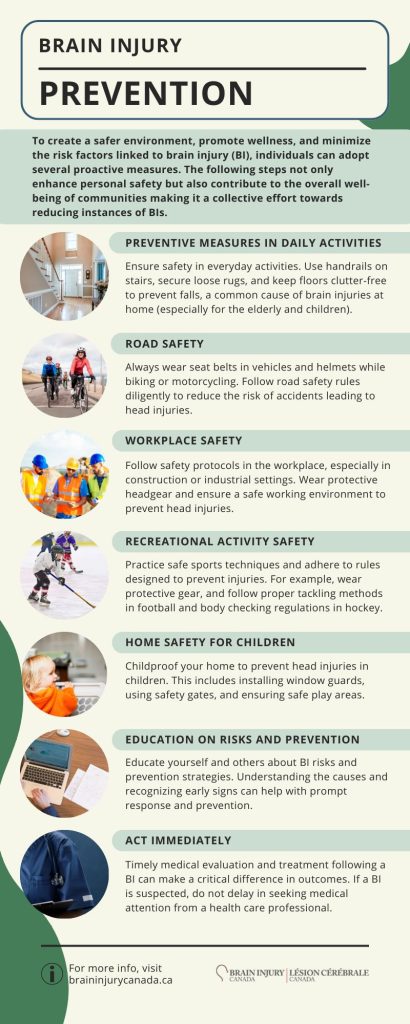 BRAIN INJURY

PREVENTION

To create a safer environment, promote wellness, and minimize the risk factors linked to brain injury (BI), individuals can adopt several proactive measures. The following steps not only enhance personal safety but also contribute to the overall well-being of communities making it a collective effort towards reducing instances of BIs.

PREVENTIVE MEASURES IN DAILY ACTIVITIES

Ensure safety in everyday activities. Use handrails on stairs, secure loose rugs, and keep floors clutter-free to prevent falls, a common cause of brain injuries at home (especially for the elderly and children).

ROAD SAFETY

Always wear seat belts in vehicles and helmets while biking or motorcycling. Follow road safety rules diligently to reduce the risk of accidents leading to head injuries.

WORKPLACE SAFETY

Follow safety protocols in the workplace, especially in construction or industrial settings. Wear protective headgear and ensure a safe working environment to prevent head injuries.

RECREATIONAL ACTIVITY SAFETY

Practice safe sports techniques and adhere to rules designed to prevent injuries. For example, wear protective gear, and follow proper tackling methods in football and body checking regulations in hockey.

HOME SAFETY FOR CHILDREN

Childproof your home to prevent head injuries in children. This includes installing window guards, using safety gates, and ensuring safe play areas.

EDUCATION ON RISKS AND PREVENTION

Educate yourself and others about BI risks and prevention strategies. Understanding the causes and recognizing early signs can help with prompt response and prevention.

ACT IMMEDIATELY

Timely medical evaluation and treatment following a BI can make a critical difference in outcomes. If a BI is suspected, do not delay in seeking medical attention from a health care professional.

For more info, visit braininjurycanada.ca

BRAIN INJURY CANADA | LÉSION CÉRÉBRALE CANADA